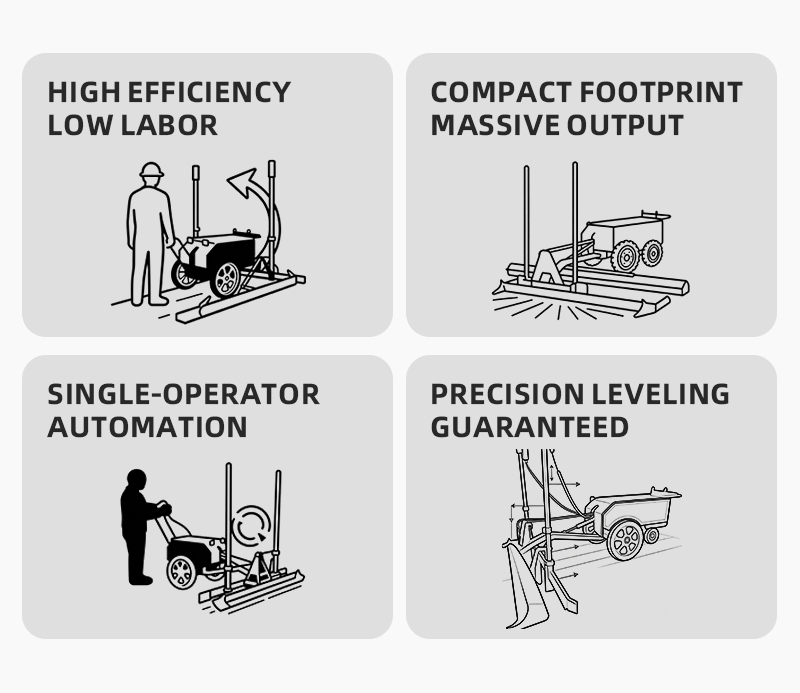 HIGH EFFICIENCY
LOW LABOR

COMPACT FOOTPRINT
MASSIVE OUTPUT

SINGLE-OPERATOR
AUTOMATION

PRECISION LEVELING
GUARANTEED